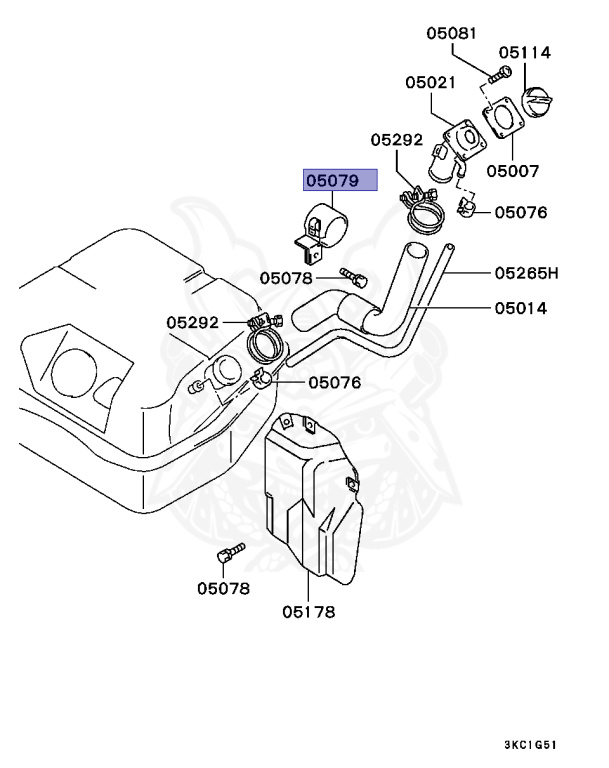 05081
05114
05021
05292
05007
05079
05076
05078
05265H
05014
05292
05076
05078
05178
3KC1G51