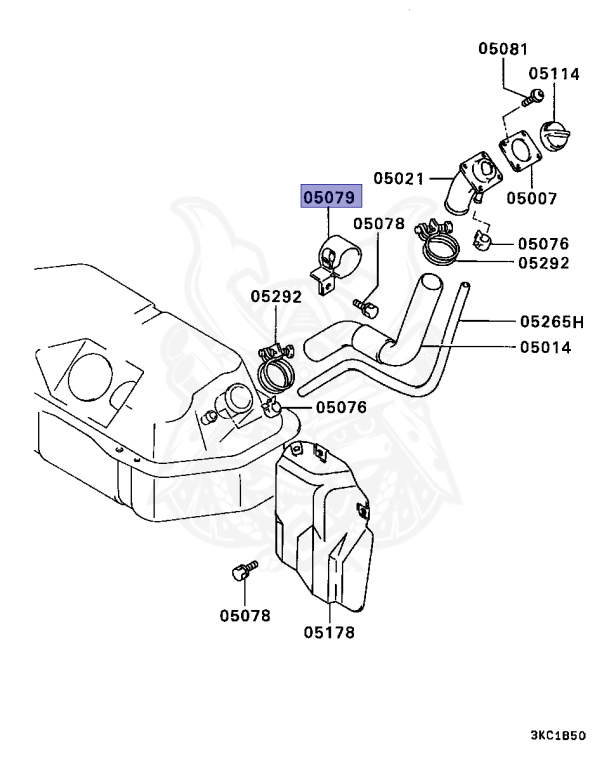 05081
05114
05021
05007
05079
05078
05076
05292
05292
05265H
05014
05076
05078
05178
3KC1B50