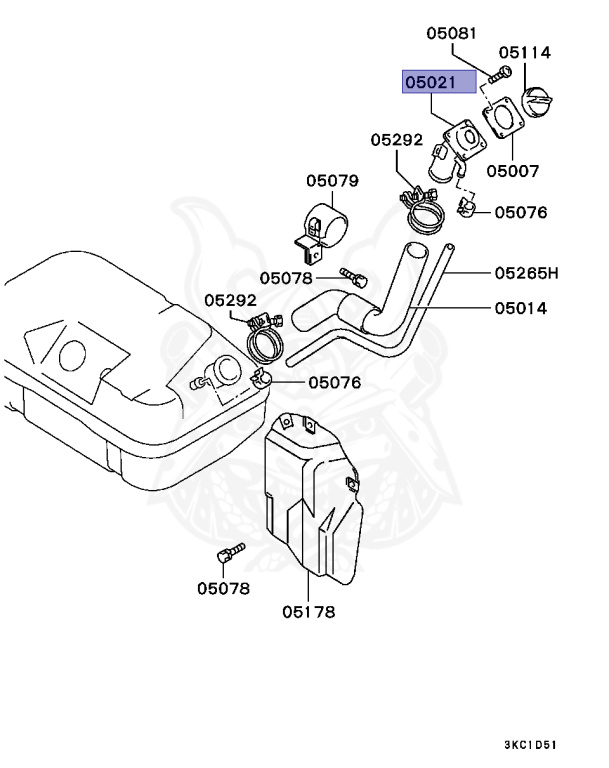 05081
05114
05021
05292
05007
05079
05076
05078
05265H
05292
05014
05076
05078
05178
3KC1D51