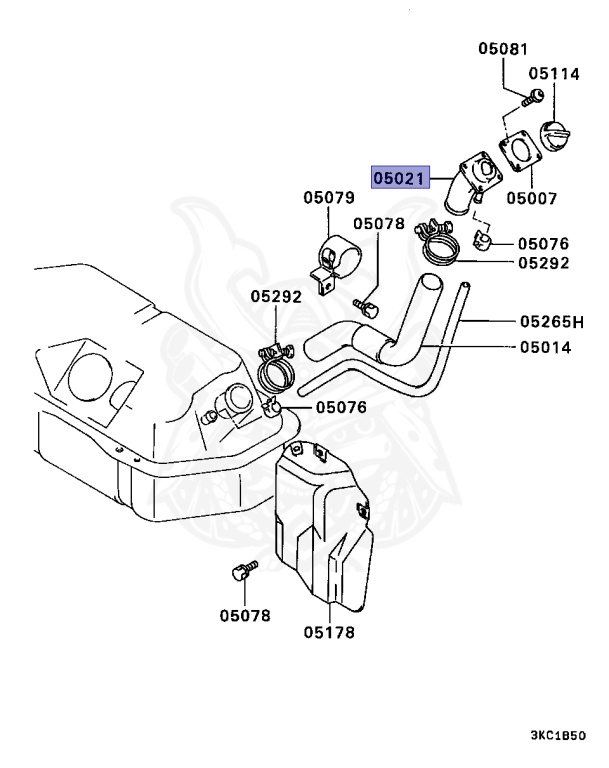 05081
05114
05021
05007
05079
05078
05076
05292
05292
05265H
05014
05076
05078
05178
3KC1B50