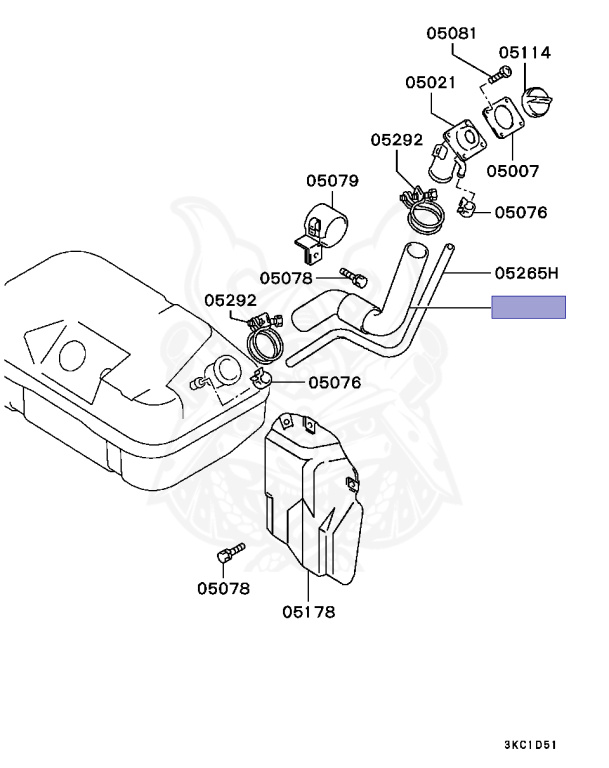 05081
05114
05021
05292
05007
05079
05076
05078
05265H
05292
05076
05078
05178
3KC1D51