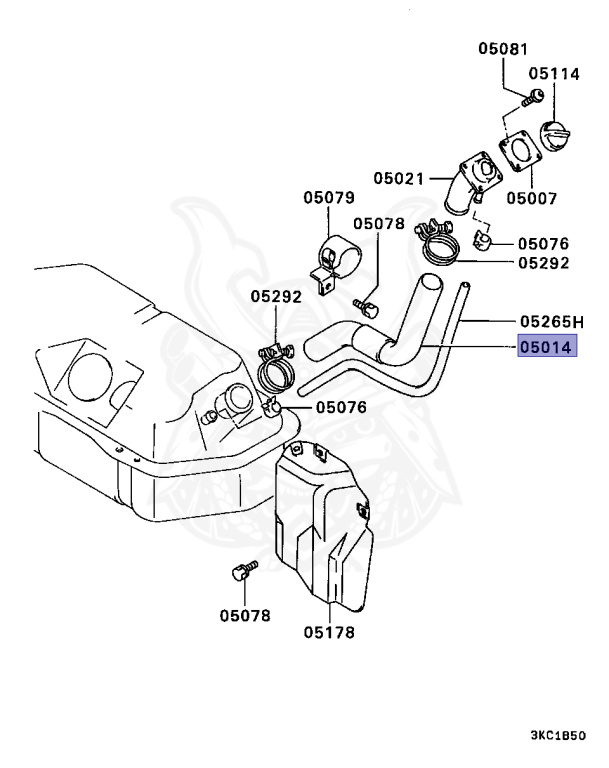 05081
05114
05021
05007
05079
05078
05076
05292
05292
05265H
05014
05076
05078
05178
3KC1B50