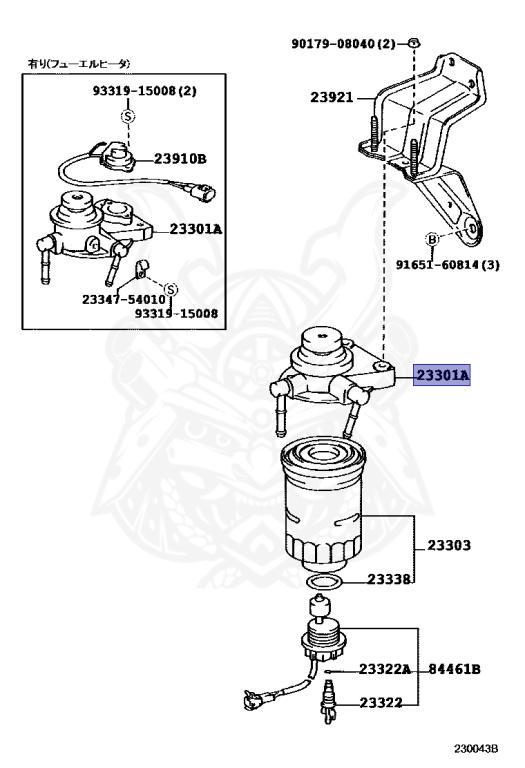 有り(フューエルヒータ)

93319-15008 (2)

S

23910B

23301A

23347-54010

S

93319-15008

90179-08040 (2)

23921

B

91651-60814 (3)

23301A

23303

23338

23322A

84461B

23322

230043B