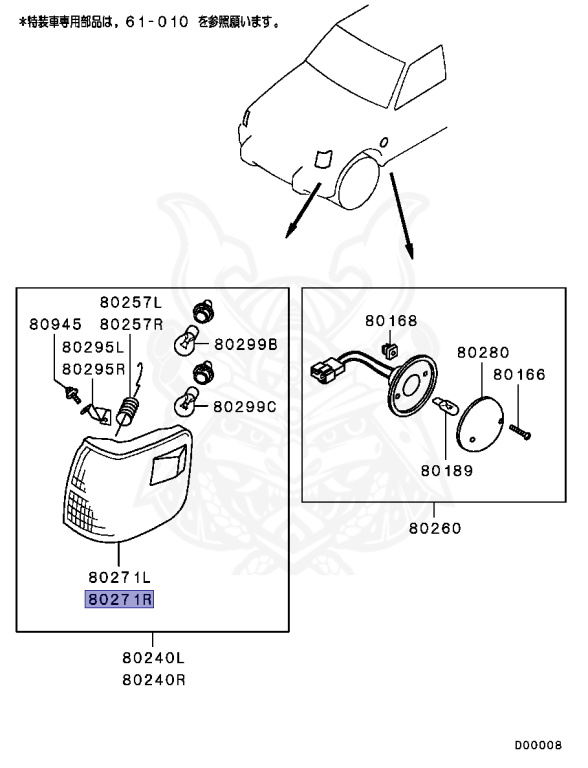 *特装車専用部品は，61-010 を参照願います。

80257L
80257R
80945
80295L
80295R
80299B
80299C
80271L
80271R
80240L
80240R

80168
80280
80166
80189
80260

D00008