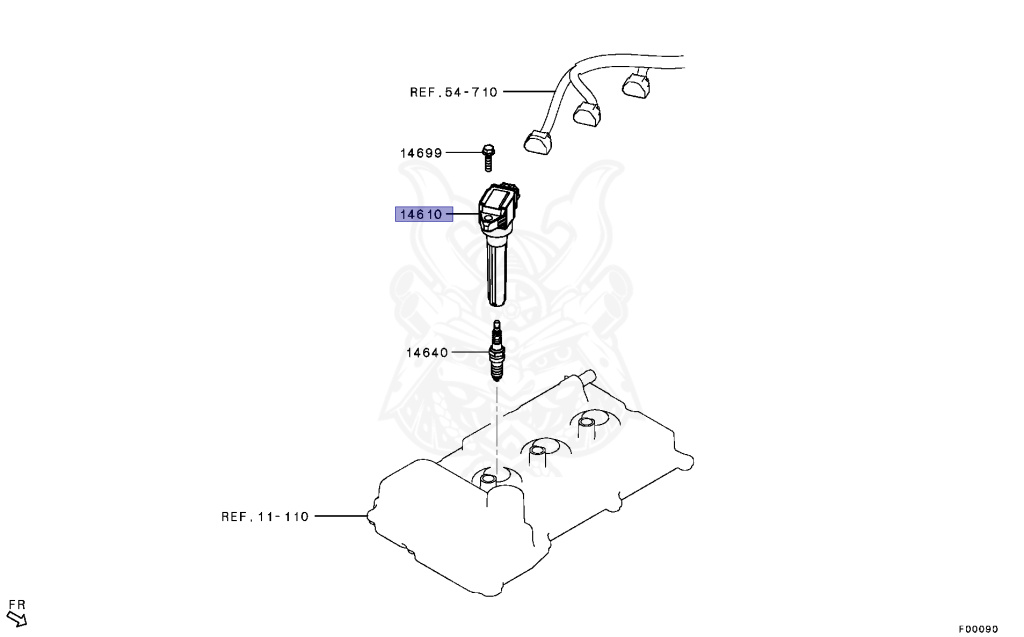 REF.54-710

14699

14610

14640

REF.11-110

FR

F00090