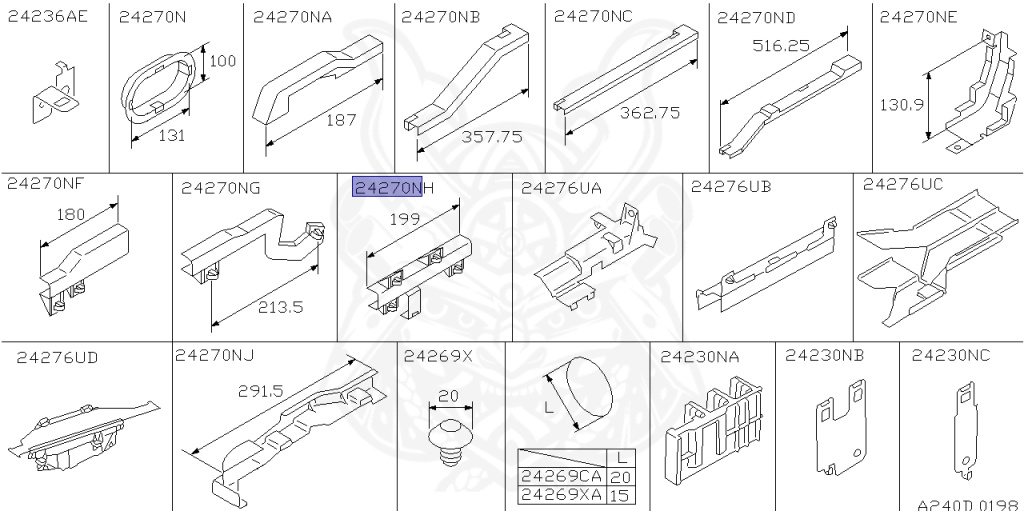 24236AE

24270N
100
131

24270NA
187

24270NB
357.75

24270NC
362.75

24270ND
516.25

24270NE
130.9

24270NF
180

24270NG
213.5

24270NH
199

24276UA

24276UB

24276UC

24276UD

24270NJ
291.5

24269X
20

L

| | L |
|---|---|
| 24269CA | 20 |
| 24269XA | 15 |

24230NA

24230NB

24230NC

A240D 0198