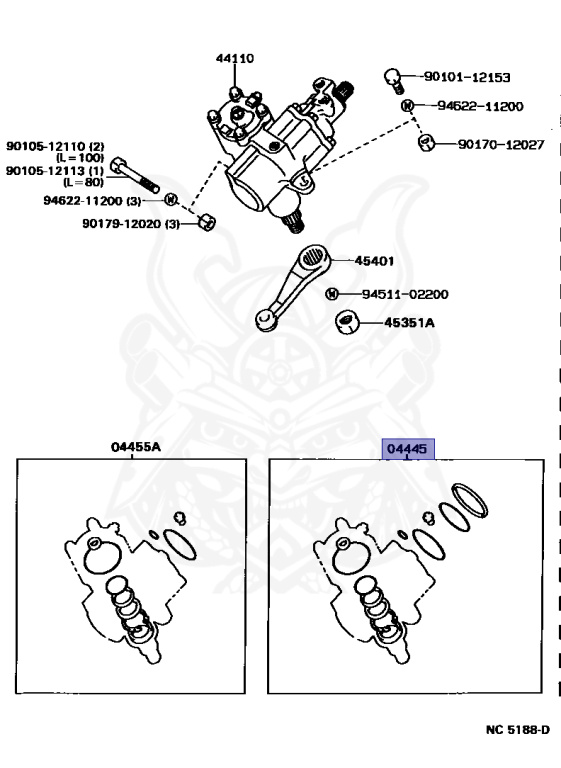 44110

90101-12153

94622-11200

90170-12027

90105-12110 (2) (L=100)

90105-12113 (1) (L=80)

94622-11200 (3)

90179-12020 (3)

45401

94511-02200

45351A

04455A

04445

NC 5188-D