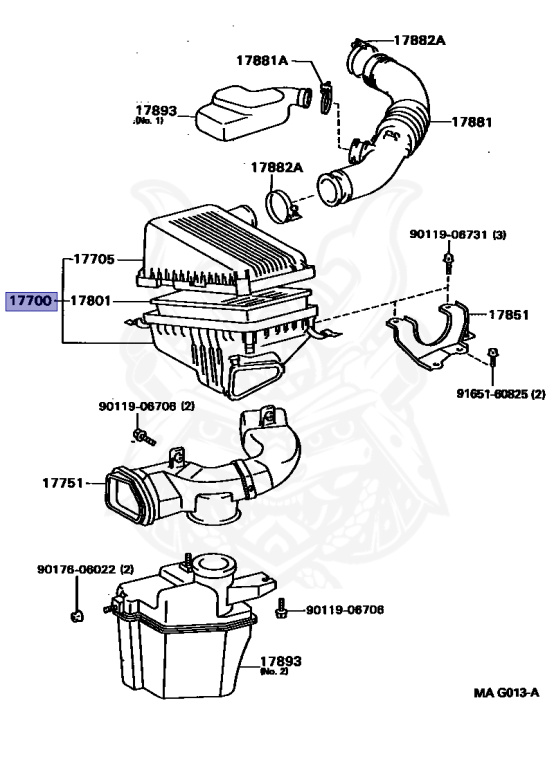 17882A
17881A
17893
(No. 1)
17881
17882A
90119-06731 (3)
17705
17700
17801
17851
91651-60825 (2)
90119-06706 (2)
17751
90176-06022 (2)
90119-06706
17893
(No. 2)
MA G013-A