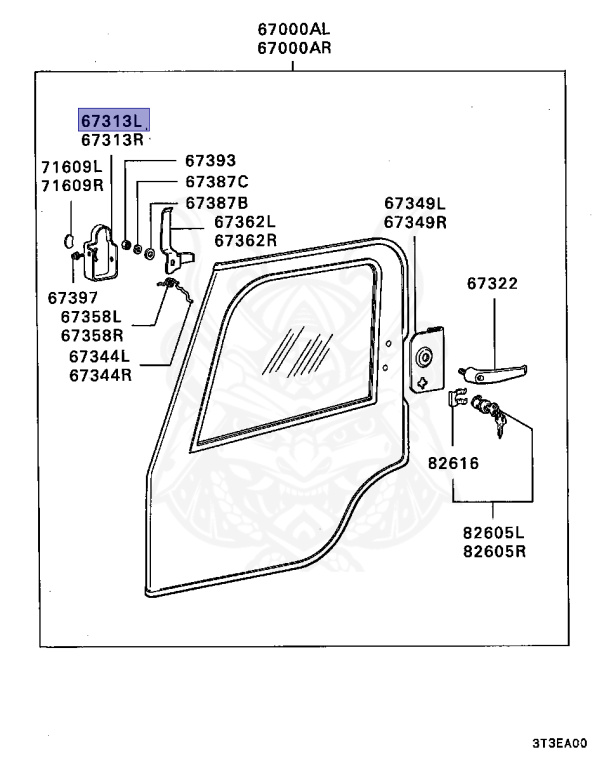 67000AL
67000AR

67313L
67313R

71609L
71609R

67393
67387C
67387B
67362L
67362R

67349L
67349R

67397
67358L
67358R
67344L
67344R

67322

82616

82605L
82605R

3T3EA00