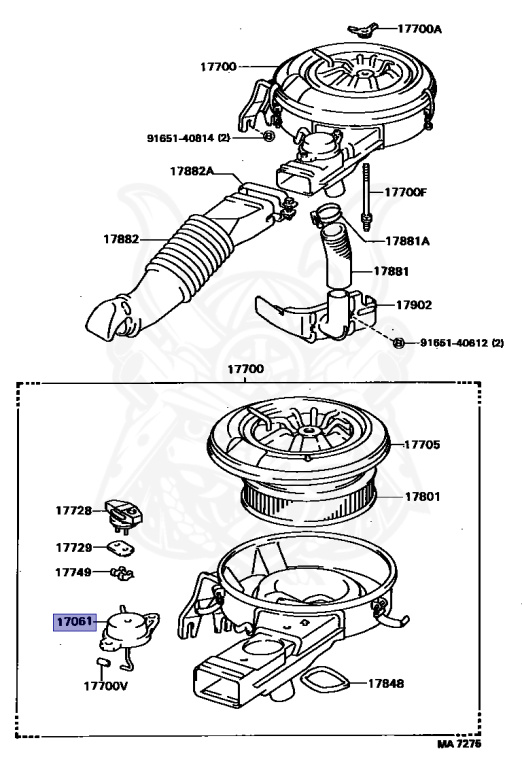 17700A
17700
91651-40814 (2)
17882A
17700F
17882
17881A
17881
17902
91651-40612 (2)
17700
17705
17801
17728
17729
17749
17061
17700V
17848
MA 7275