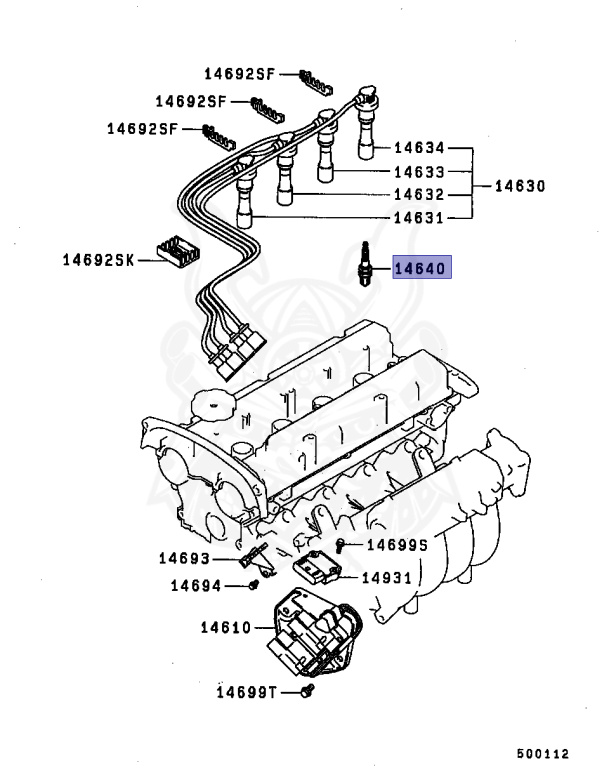 14692SF
14692SF
14692SF
14634
14633
14632
14631
14630
14692SK
14640
14699S
14693
14931
14694
14610
14699T
500112