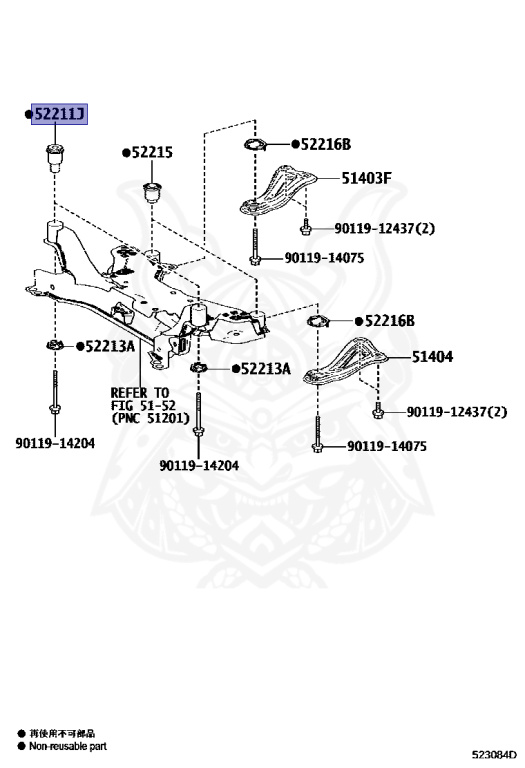 ●52211J

●52215

●52216B

51403F

90119-12437(2)

90119-14075

●52216B

51404

●52213A

●52213A

REFER TO FIG 51-52 (PNC 51201)

90119-12437(2)

90119-14204

90119-14075

90119-14204

● 再使用不可部品
● Non-reusable part

523084D