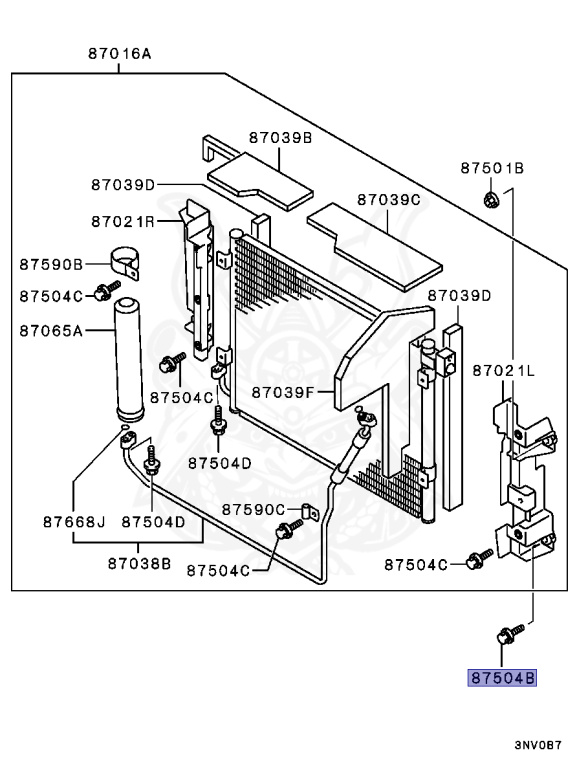 87016A

87039B

87039D

87501B

87039C

87021R

87590B

87504C

87039D

87065A

87021L

87504C

87039F

87504D

87590C

87668J

87504D

87038B

87504C

87504C

87504B

3NV0B7