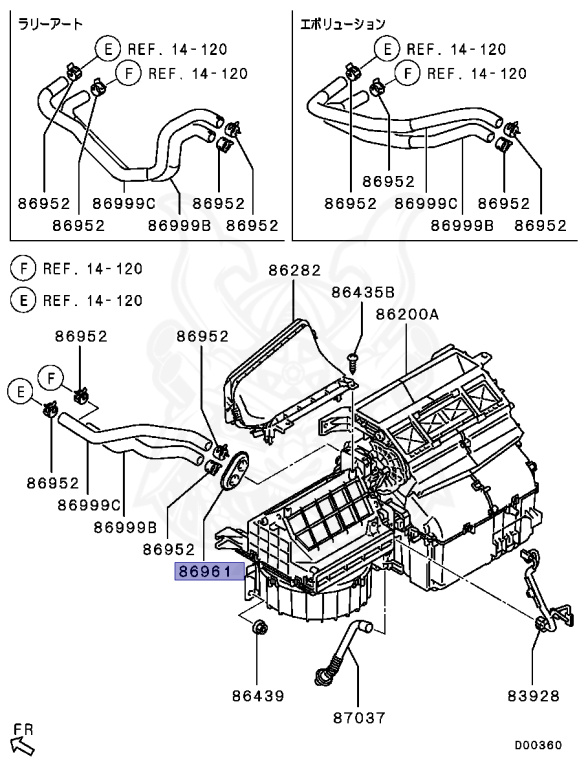 ラリーアート

E REF. 14-120

F REF. 14-120

86952
86999C
86952
86952
86999B
86952

エボリューション

E REF. 14-120

F REF. 14-120

86952
86952
86999C
86952
86999B
86952

F REF. 14-120

E REF. 14-120

86282
86435B
86200A
86952
86952
F
E
86952
86999C
86999B
86952
86961
86439
87037
83928

FR

D00360