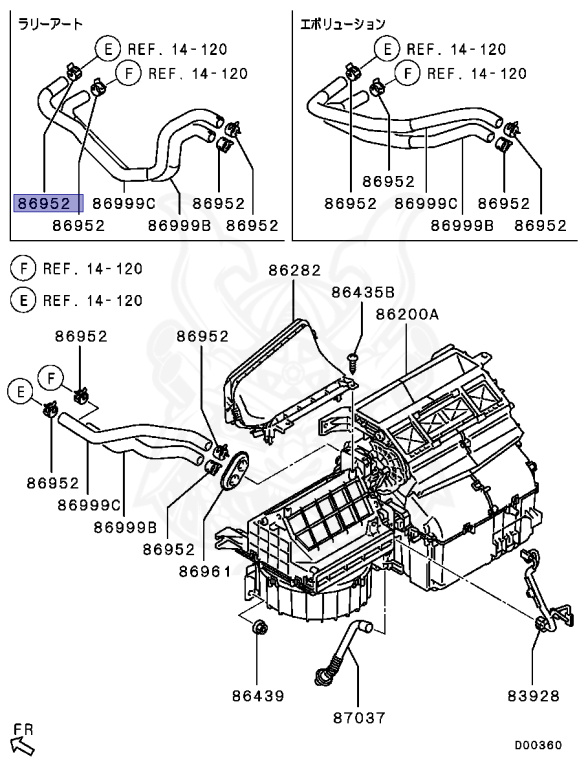 ラリーアート

E REF. 14-120

F REF. 14-120

86952

86999C

86952

86952

86999B

86952

エボリューション

E REF. 14-120

F REF. 14-120

86952

86952

86999C

86952

86999B

86952

F REF. 14-120

E REF. 14-120

86282

86435B

86200A

86952

86952

F

E

86952

86999C

86999B

86952

86961

86439

87037

83928

FR

D00360