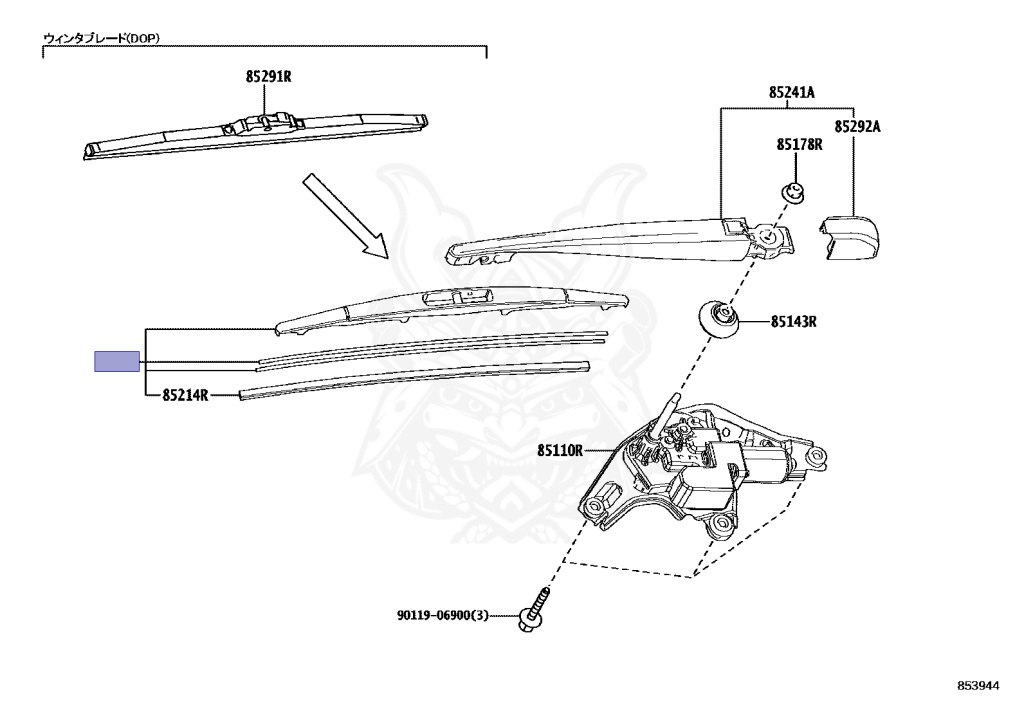 ウィンタブレード(DOP)

85291R

85241A

85292A

85178R

85143R

85214R

85110R

90119-06900(3)

853944