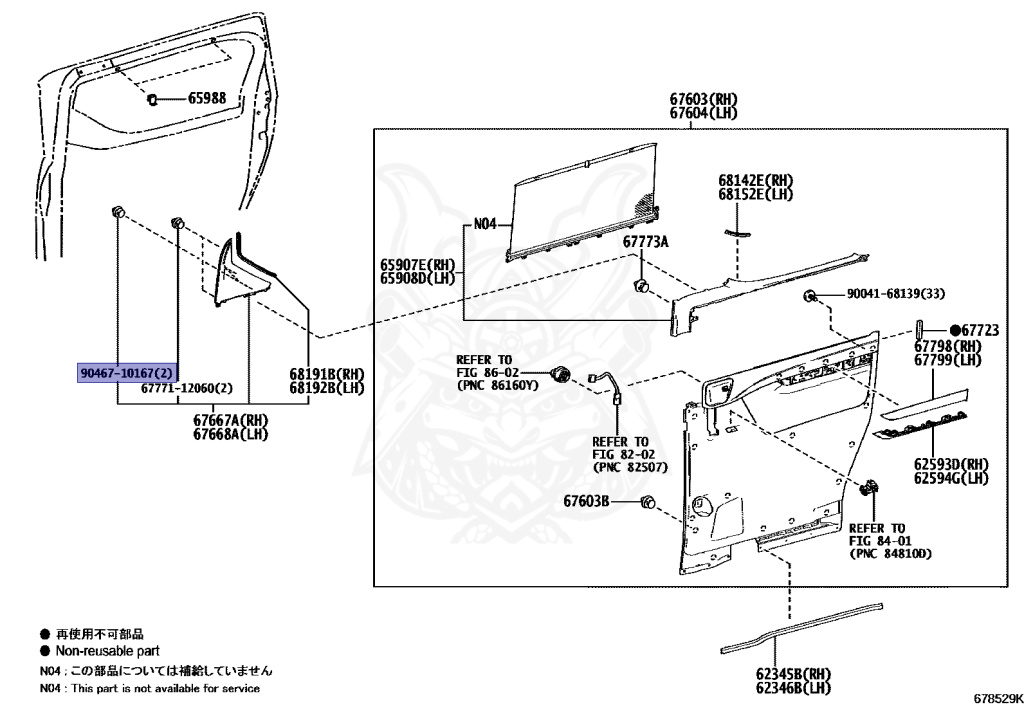 65988

67603(RH)
67604(LH)

68142E(RH)
68152E(LH)

N04

67773A

65907E(RH)
65908D(LH)

90041-68139(33)

●67723

67798(RH)
67799(LH)

90467-10167(2)

67771-12060(2)

68191B(RH)
68192B(LH)

67667A(RH)
67668A(LH)

REFER TO
FIG 86-02
(PNC 86160Y)

REFER TO
FIG 82-02
(PNC 82507)

62593D(RH)
62594G(LH)

67603B

REFER TO
FIG 84-01
(PNC 84810D)

62345B(RH)
62346B(LH)

● 再使用不可部品
● Non-reusable part
N04 : この部品については補給していません
N04 : This part is not available for service

678529K