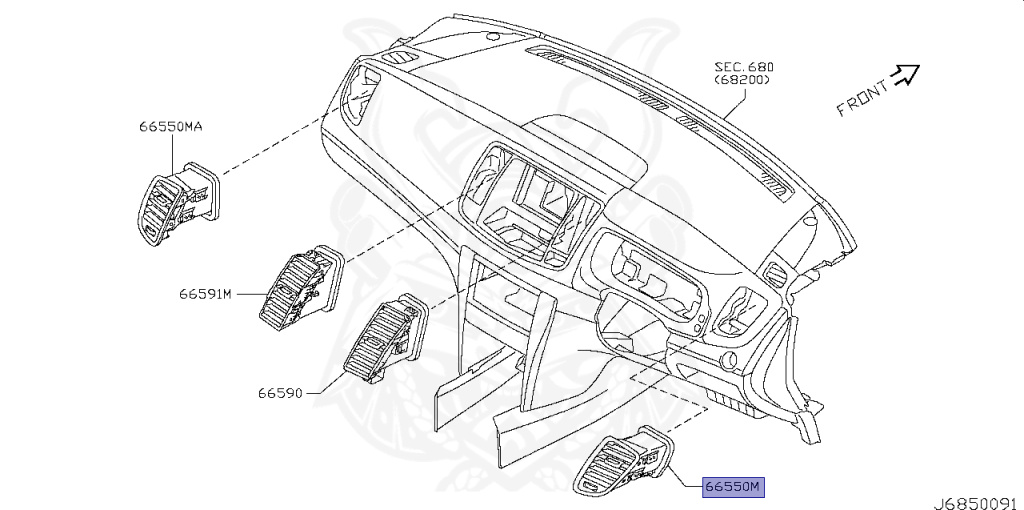 SEC. 680
(68200)

FRONT

66550MA

66591M

66590

66550M

J6850091