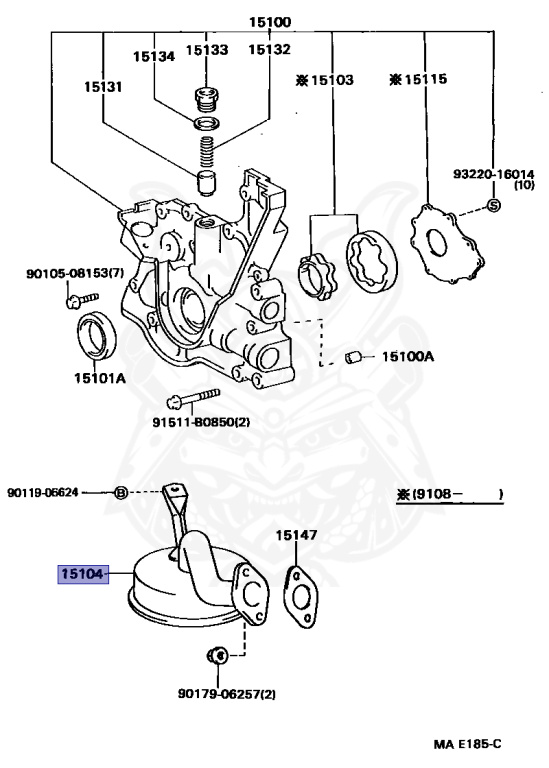 15100
15134
15133
15132
15131
※15103
※15115
93220-16014
(10)
S
90105-08153(7)
15101A
15100A
91511-B0850(2)
90119-06624
B
※(9108－　　)
15147
15104
90179-06257(2)
MA E185-C