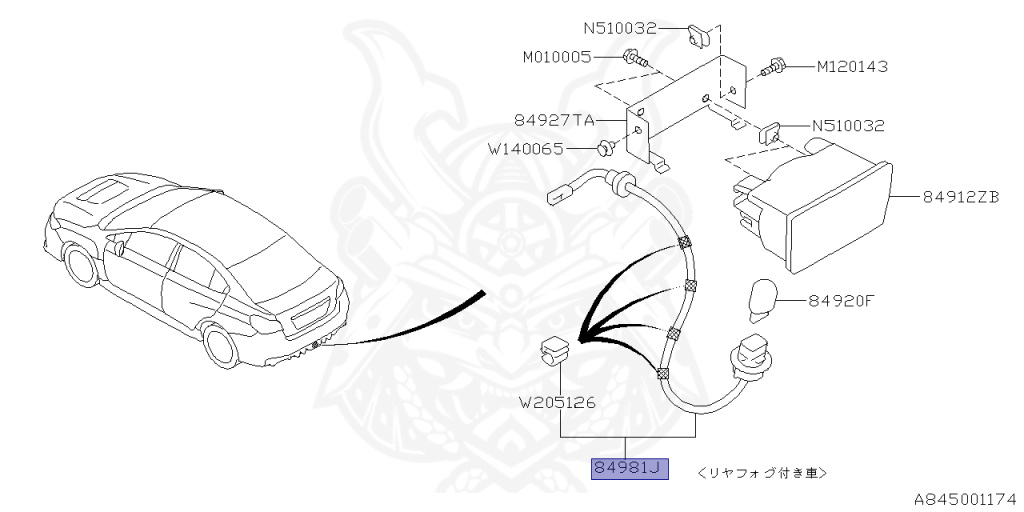 N510032
M010005
M120143
84927TA
N510032
W140065
84912ZB
84920F
W205126
84981J
<リヤフォグ付き車>
A845001174