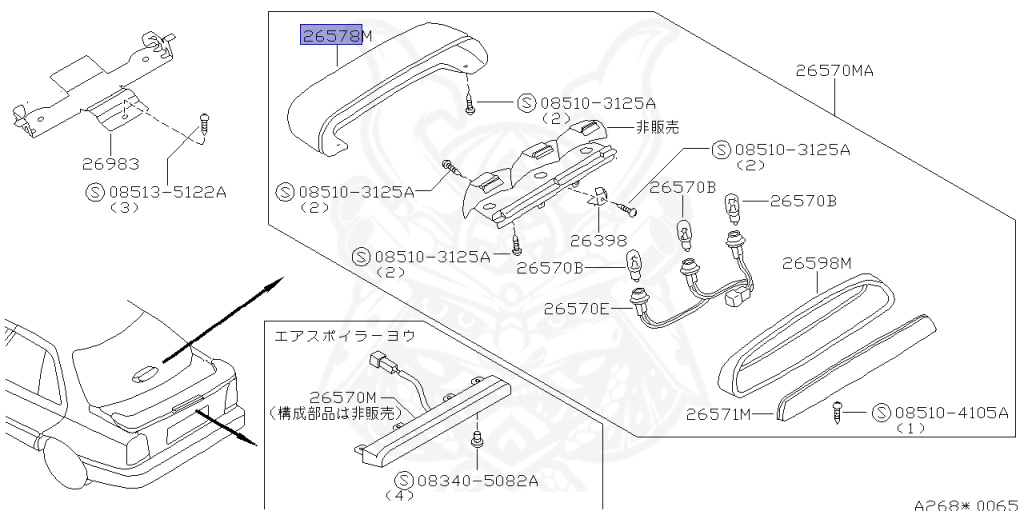 26578M
26570MA
Ⓢ08510-3125A
(2)
非販売
Ⓢ08510-3125A
(2)
26983
Ⓢ08513-5122A
(3)
Ⓢ08510-3125A
(2)
26570B
26570B
26398
Ⓢ08510-3125A
(2)
26570B
26598M
26570E
エアスポイラーヨウ
26570M
(構成部品は非販売)
26571M
Ⓢ08510-4105A
(1)
Ⓢ08340-5082A
(4)
A268*0065