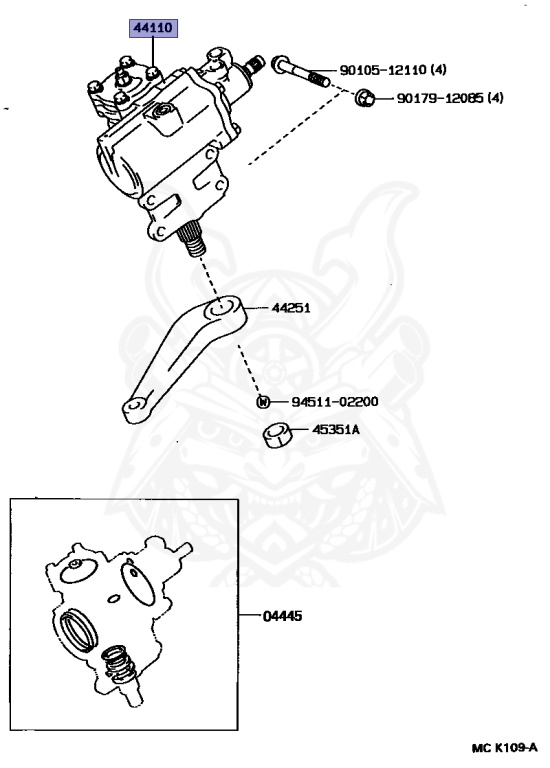 44110

90105-12110 (4)

90179-12085 (4)

44251

W 94511-02200

45351A

04445

MC K109-A