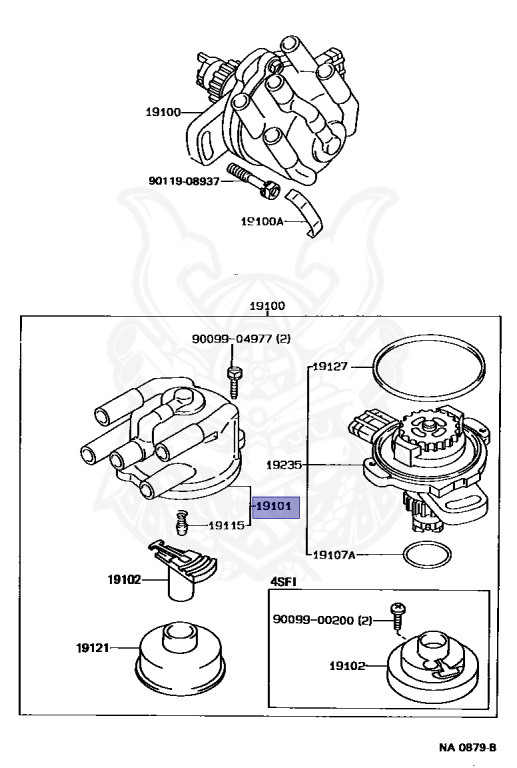 19100
90119-08937
19100A
19100
90099-04977 (2)
19127
19235
19101
19115
19107A
19102
4SFI
90099-00200 (2)
19121
19102
NA 0879-B