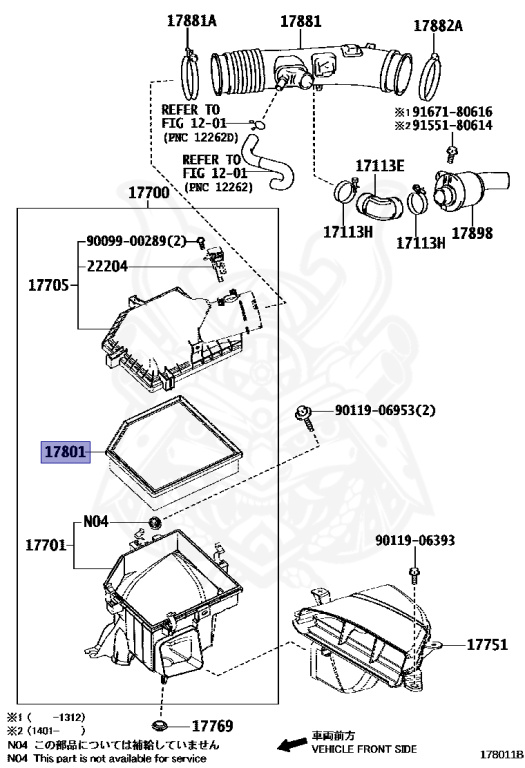 17881A
17881
17882A
REFER TO
FIG 12-01
(PNC 12262D)
REFER TO
FIG 12-01
(PNC 12262)
※1 91671-80616
※2 91551-80614
17113E
17113H
17113H
17898
17700
90099-00289(2)
22204
17705
90119-06953(2)
17801
N04
17701
90119-06393
17751
17769
※1 (　　-1312)
※2 (1401-　　)
N04 この部品については補給していません
N04 This part is not available for service
車両前方
VEHICLE FRONT SIDE
178011B