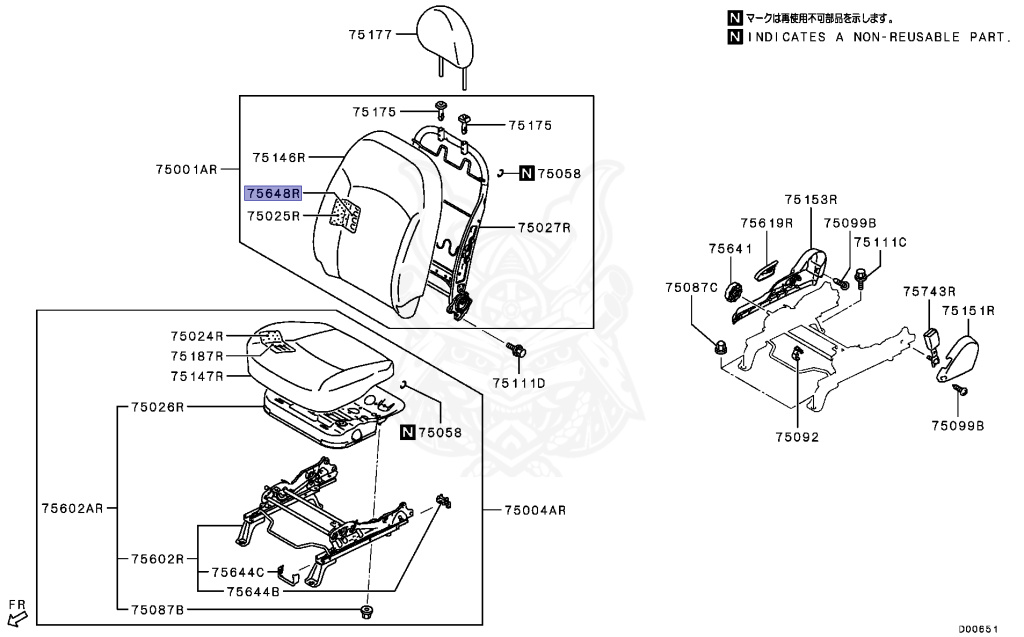 N マークは再使用不可部品を示します。
N INDICATES A NON-REUSABLE PART.

75177
75175
75175
75001AR
75146R
N 75058
75648R
75025R
75027R
75153R
75619R
75099B
75641
75111C
75087C
75743R
75151R
75024R
75187R
75147R
75111D
75026R
N 75058
75092
75099B
75602AR
75004AR
75602R
75644C
75644B
75087B
FR
D00651