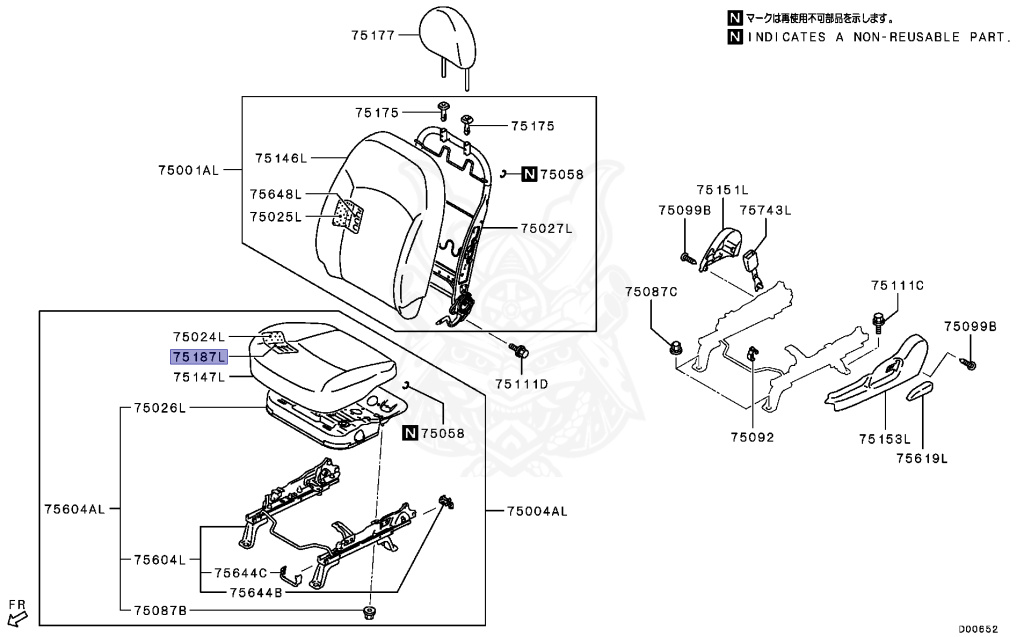 N マークは再使用不可部品を示します。
N INDICATES A NON-REUSABLE PART.

75177
75175
75175
75001AL
75146L
N 75058
75648L
75025L
75027L
75151L
75099B
75743L
75087C
75111C
75099B
75024L
75187L
75147L
75111D
75026L
N 75058
75092
75153L
75619L
75604AL
75004AL
75604L
75644C
75644B
75087B
FR
D00652