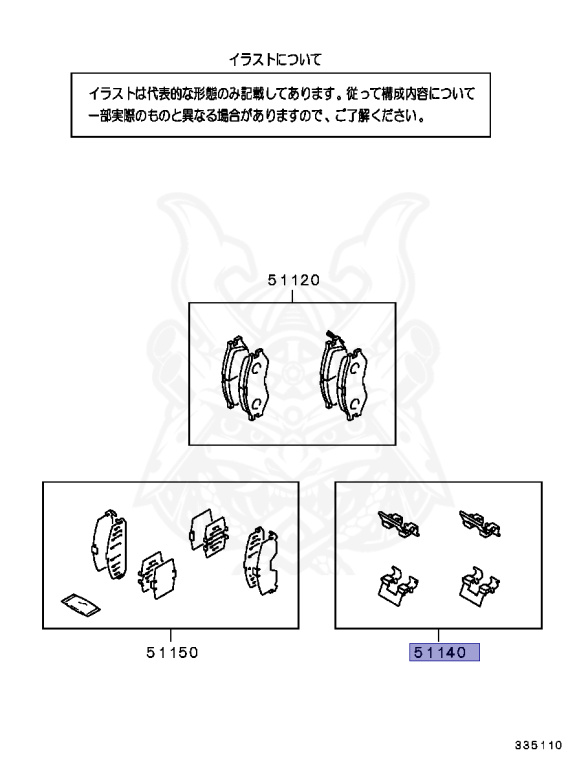 イラストについて

イラストは代表的な形態のみ記載してあります。従って構成内容について一部実際のものと異なる場合がありますので、ご了解ください。

51120

51150

51140

335110