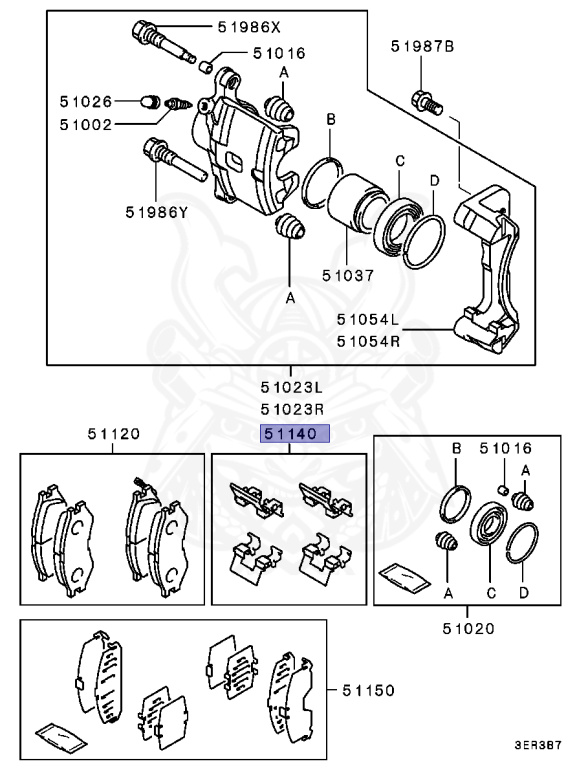 51986X
51016
51987B
A
51026
51002
B
C
D
51986Y
51037
A
51054L
51054R
51023L
51023R
51140
51120
B
51016
A
A
C
D
51020
51150
3ER3B7