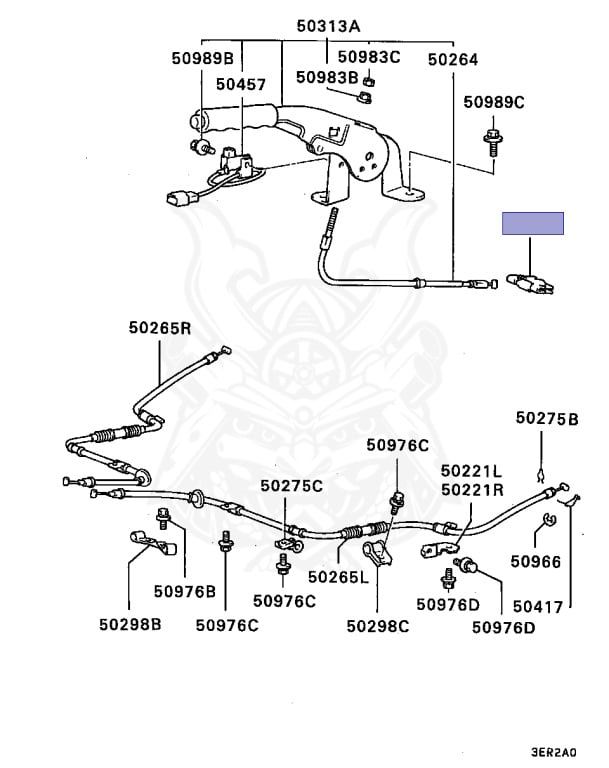 50313A
50989B
50983C
50264
50457
50983B
50989C
50265R
50275B
50976C
50221L
50221R
50275C
50966
50976B
50976C
50265L
50976D
50417
50298B
50976C
50298C
50976D
3ER2A0