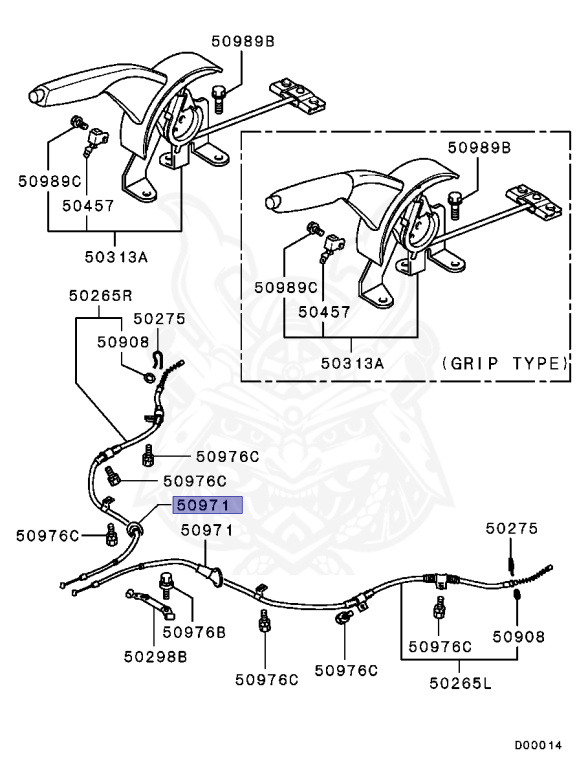 50989B
50989C
50457
50313A
50989B
50989C
50457
50313A
(GRIP TYPE)
50265R
50275
50908
50976C
50976C
50971
50976C
50971
50275
50976B
50298B
50976C
50976C
50976C
50908
50265L
D00014