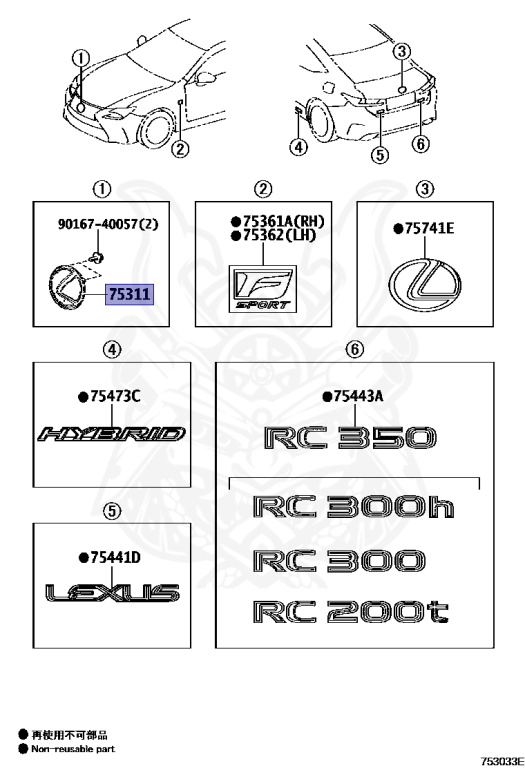 ①
②
③
④
⑤
⑥

①
90167-40057(2)
75311

②
●75361A(RH)
●75362(LH)
F SPORT

③
●75741E

④
●75473C
HYBRID

⑤
●75441D
LEXUS

⑥
●75443A
RC 350
RC 300h
RC 300
RC 200t

● 再使用不可部品
● Non-reusable part

753033E