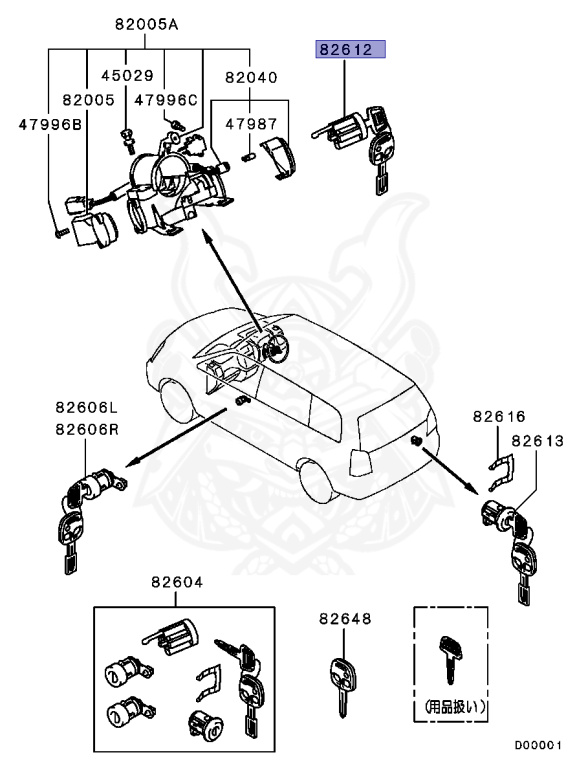 82005A
82612
45029
82040
82005
47996C
47996B
47987
82606L
82606R
82616
82613
82604
82648
(用品扱い)
D00001