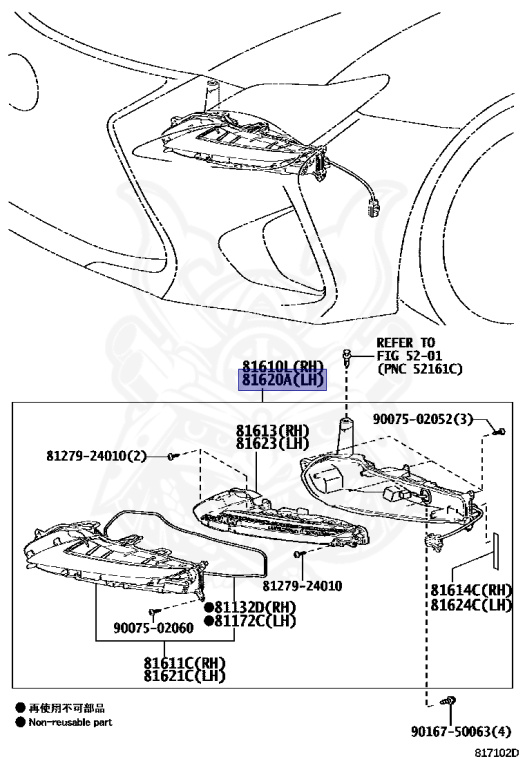 REFER TO
FIG 52-01
(PNC 52161C)

81610L(RH)
81620A(LH)

90075-02052(3)

81613(RH)
81623(LH)

81279-24010(2)

81279-24010

81614C(RH)
81624C(LH)

●81132D(RH)
●81172C(LH)

90075-02060

81611C(RH)
81621C(LH)

● 再使用不可部品
● Non-reusable part

90167-50063(4)

817102D