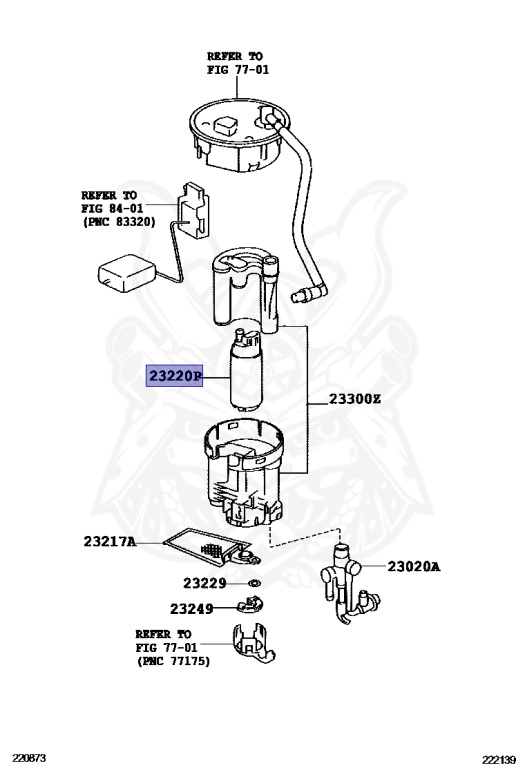 REFER TO
FIG 77-01

REFER TO
FIG 84-01
(PNC 83320)

23220B

23300Z

23217A

23229

23249

23020A

REFER TO
FIG 77-01
(PNC 77175)

220873

222139