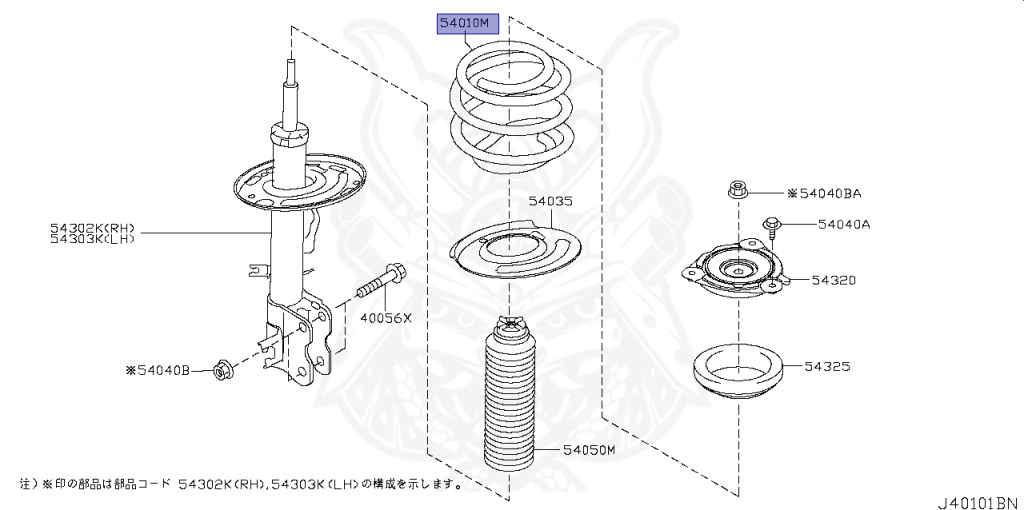 54010M

54035

※54040BA

54040A

54302K(RH)
54303K(LH)

54320

40056X

※54040B

54325

54050M

注）※印の部品は部品コード 54302K(RH),54303K(LH)の構成を示します。

J40101BN