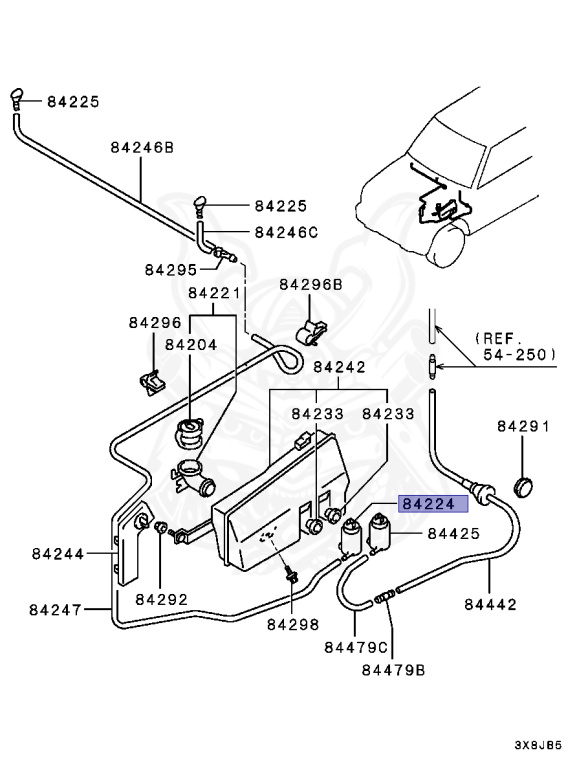 84225
84246B
84225
84246C
84295
84221
84296B
84296
84204
84242
(REF. 54-250)
84233
84233
84291
84224
84425
84244
84292
84247
84298
84442
84479C
84479B
3X8JB5