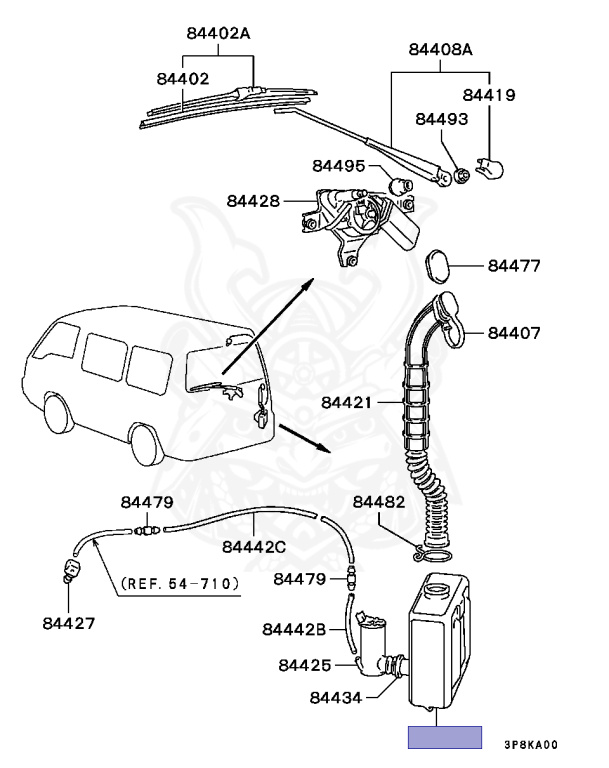 84402A
84402
84408A
84419
84493
84495
84428
84477
84407
84421
84479
84482
84442C
84479
(REF. 54-710)
84427
84442B
84425
84434
3P8KA00