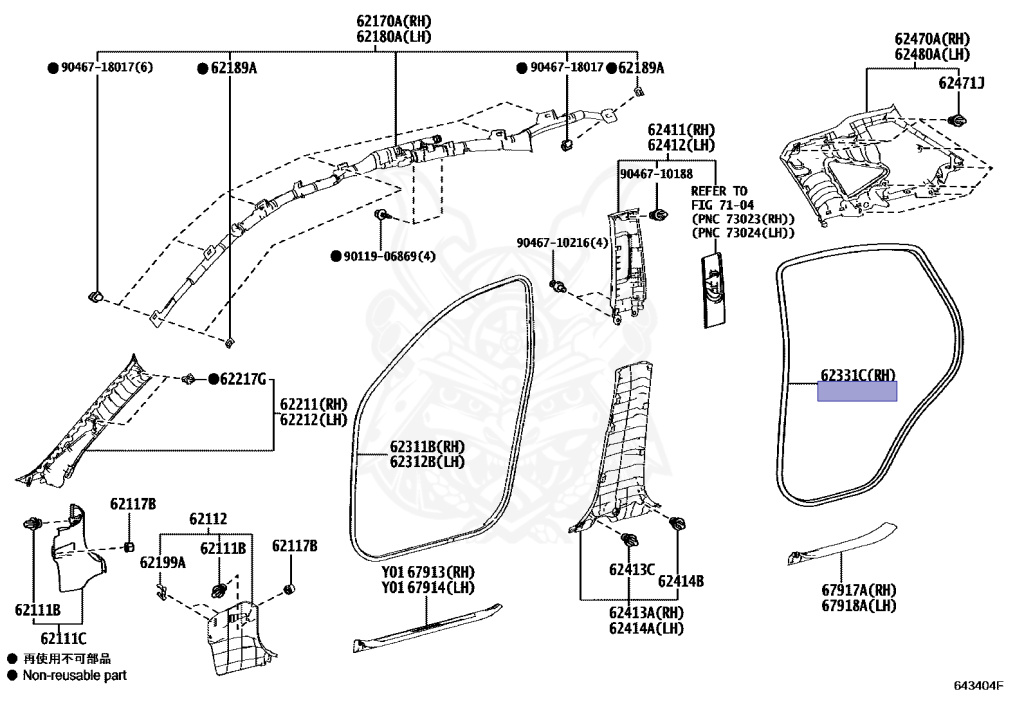 62170A(RH)
62180A(LH)

● 90467-18017(6)
● 62189A
● 90467-18017
● 62189A

62470A(RH)
62480A(LH)
62471J

62411(RH)
62412(LH)
90467-10188
REFER TO
FIG 71-04
(PNC 73023(RH))
(PNC 73024(LH))

● 90119-06869(4)
90467-10216(4)

● 62217G
62211(RH)
62212(LH)

62311B(RH)
62312B(LH)

62331C(RH)

62117B
62112
62111B
62117B
62199A
62111B
62111C

Y01 67913(RH)
Y01 67914(LH)

62413C
62414B
62413A(RH)
62414A(LH)

67917A(RH)
67918A(LH)

● 再使用不可部品
● Non-reusable part

643404F