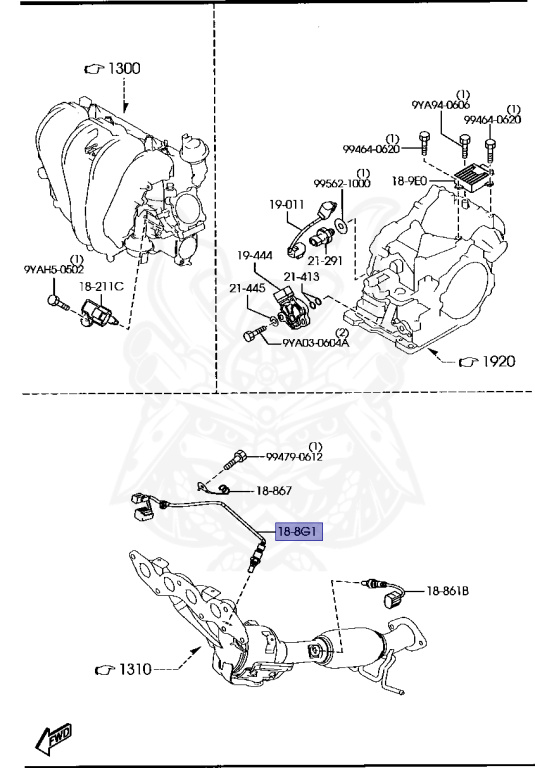 1300

(1)
9YAH5-0502

18-211C

(1)
9YA94-0606

(1)
99464-0620

(1)
99464-0620

(1)
99562-1000

18-9E0

19-011

21-291

19-444

21-413

21-445

(2)
9YA03-0604A

1920

(1)
99479-0612

18-867

18-8G1

18-861B

1310

FWD