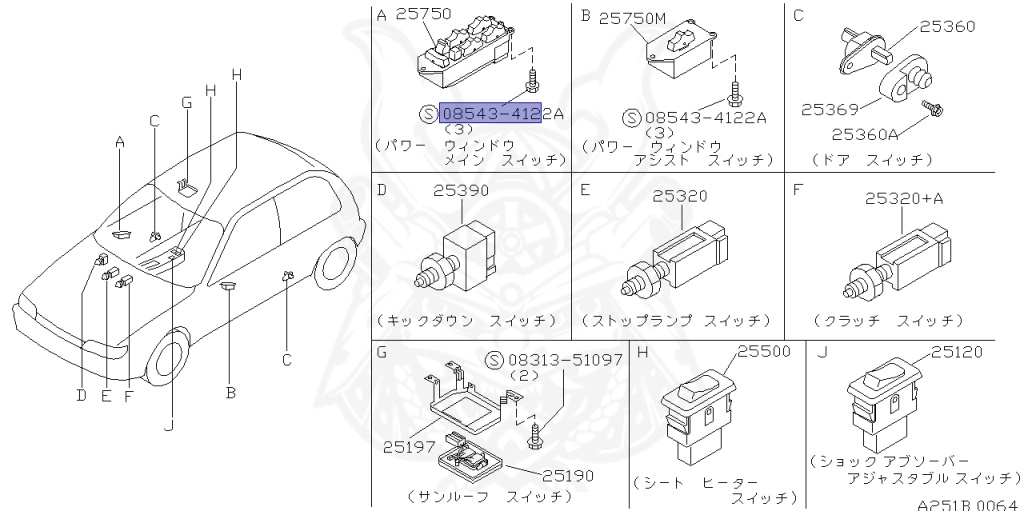 A
C
G
H
H
D
E
F
J
B
C

A 25750
Ⓢ 08543-4122A
(3)
(パワー ウィンドウ メイン スイッチ)

B 25750M
Ⓢ 08543-4122A
(3)
(パワー ウィンドウ アシスト スイッチ)

C
25360
25369
25360A
(ドア スイッチ)

D 25390
(キックダウン スイッチ)

E 25320
(ストップランプ スイッチ)

F 25320+A
(クラッチ スイッチ)

G
Ⓢ 08313-51097
(2)
25197
25190
(サンルーフ スイッチ)

H 25500
(シート ヒーター スイッチ)

J 25120
(ショック アブソーバー アジャスタブル スイッチ)

A251B 0064