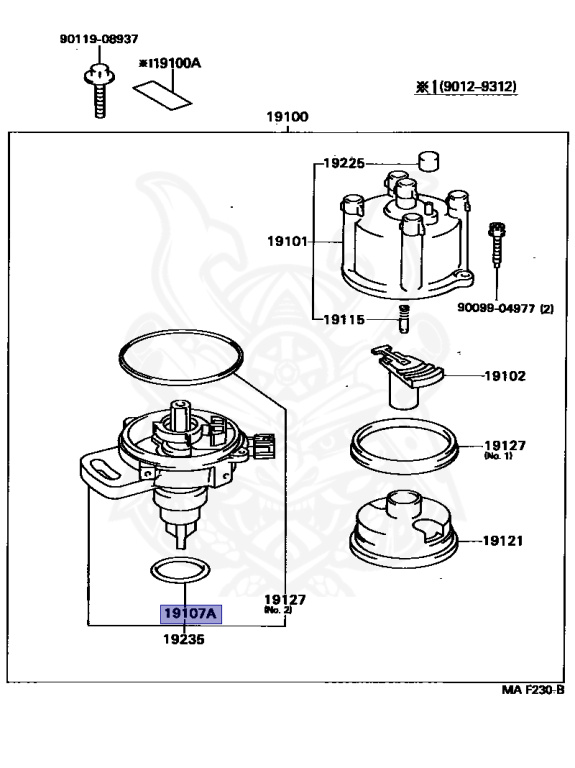 90119-08937

※I19100A

※I(9012-9312)

19100

19225

19101

90099-04977 (2)

19115

19102

19127
(No. 1)

19121

19127
(No. 2)

19107A

19235

MA F230-B