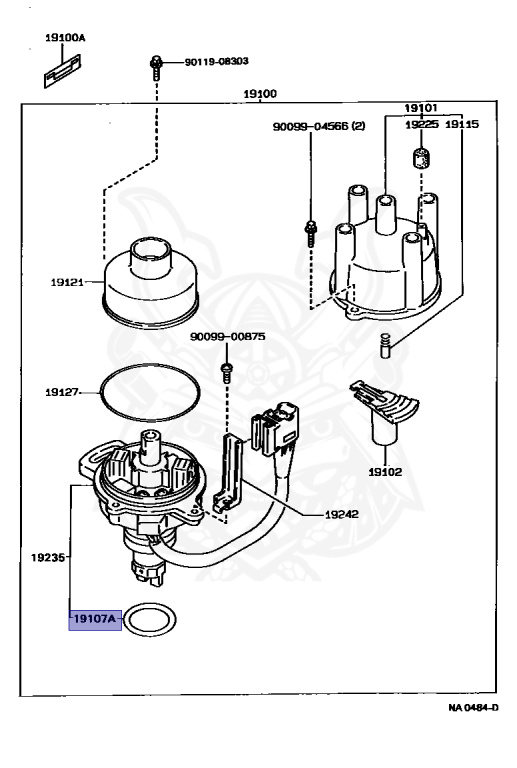 19100A
90119-08303
19100
19101
90099-04566 (2)
19225
19115
19121
90099-00875
19127
19102
19242
19235
19107A
NA 0484-D