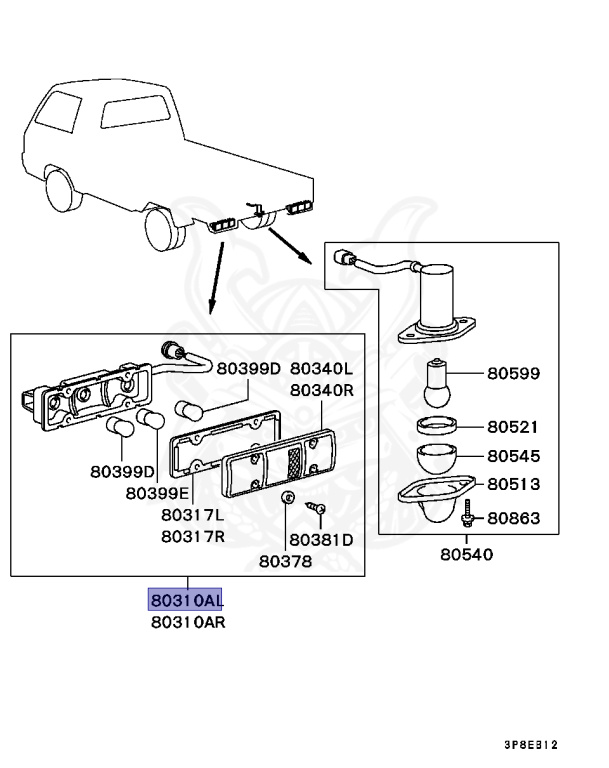 80399D
80340L
80340R
80399D
80399E
80317L
80317R
80381D
80378
80310AL
80310AR
80599
80521
80545
80513
80863
80540
3P8E312