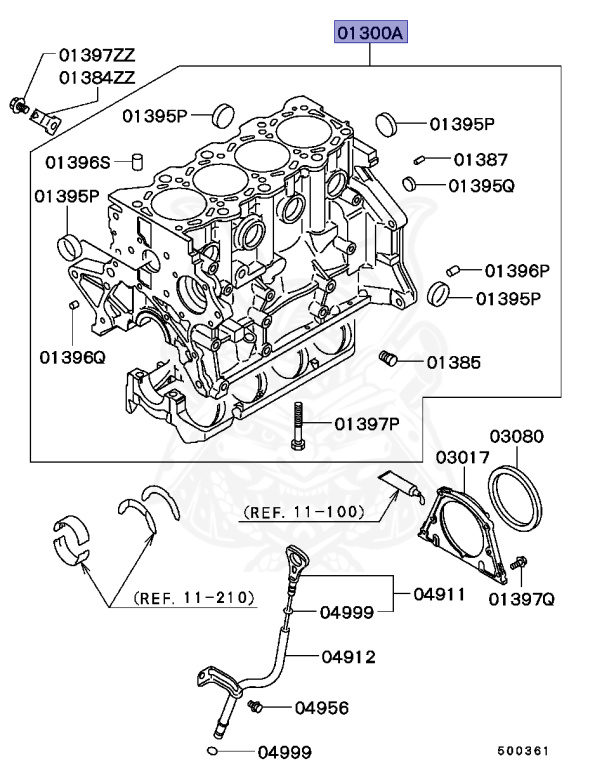 01300A
01397ZZ
01384ZZ
01395P
01395P
01396S
01387
01395Q
01395P
01396P
01395P
01396Q
01385
01397P
03080
03017
(REF. 11-100)
(REF. 11-210)
04911
04999
01397Q
04912
04956
04999
500361