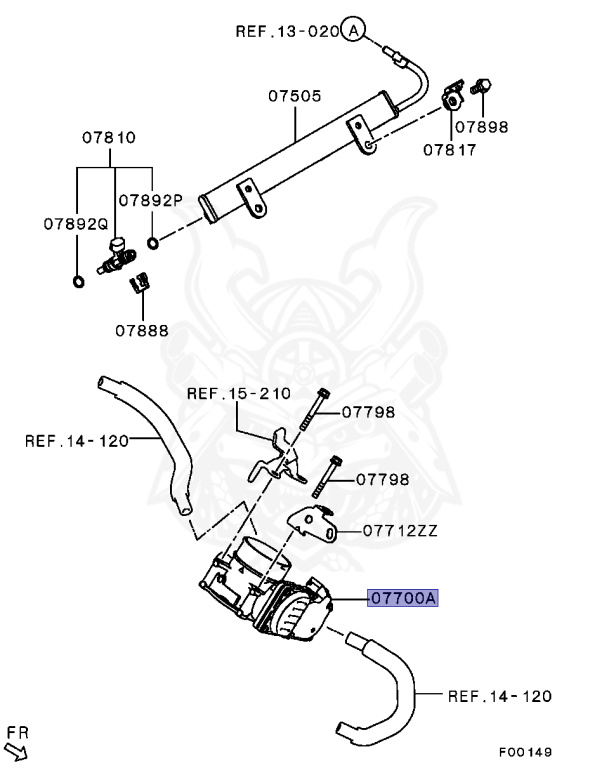 REF.13-020 A

07505

07898

07817

07810

07892P

07892Q

07888

REF.15-210

07798

REF.14-120

07798

07712ZZ

07700A

REF.14-120

FR

F00149