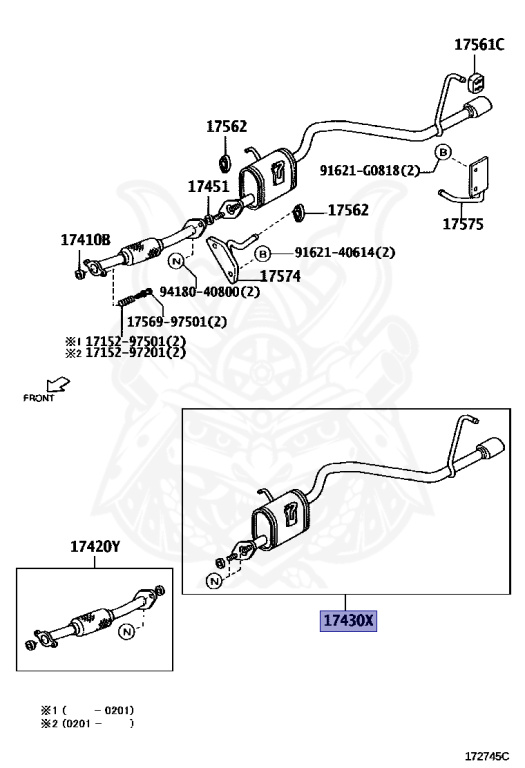 17561C

17562

91621-G0818(2)

B

17451

17562

17575

17410B

B

91621-40614(2)

N

17574

94180-40800(2)

17569-97501(2)

※1 17152-97501(2)
※2 17152-97201(2)

FRONT

17420Y

N

N

17430X

※1 (      -0201)
※2 (0201-      )

172745C